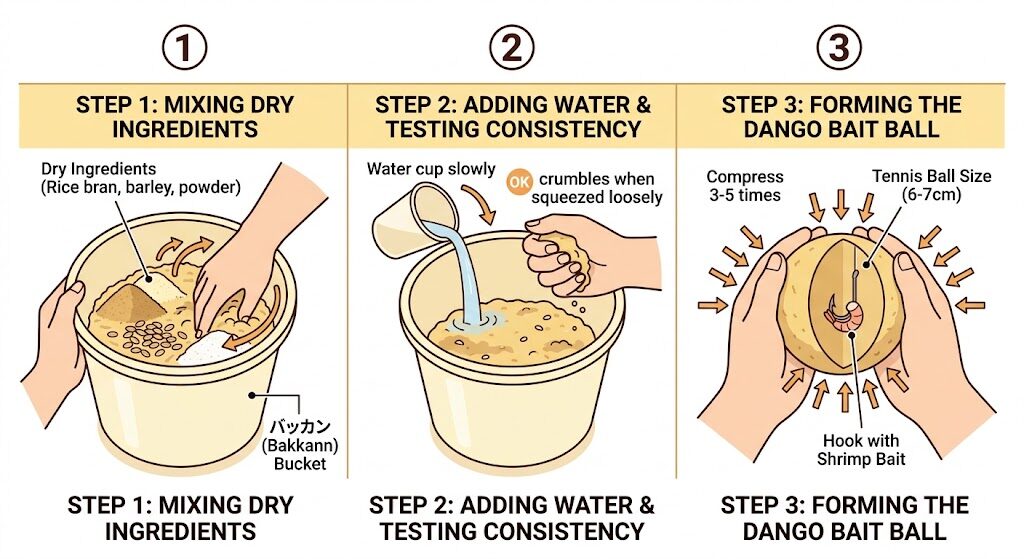 ①

STEP 1: MIXING DRY INGREDIENTS

Dry Ingredients (Rice bran, barley, powder)

バッカン (Bakkann) Bucket

STEP 1: MIXING DRY INGREDIENTS

②

STEP 2: ADDING WATER & TESTING CONSISTENCY

Water cup slowly

OK crumbles when squeezed loosely

STEP 2: ADDING WATER & TESTING CONSISTENCY

③

STEP 3: FORMING THE DANGO BAIT BALL

Compress 3-5 times

Tennis Ball Size (6-7cm)

Hook with Shrimp Bait

STEP 3: FORMING THE DANGO BAIT BALL